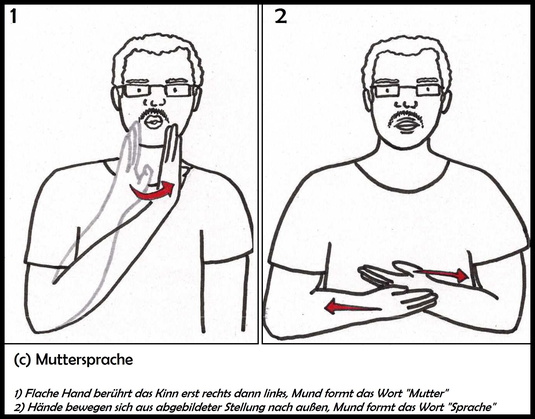 1

2

(c) Muttersprache

1) Flache Hand berührt das Kinn erst rechts dann links, Mund formt das Wort "Mutter"
2) Hände bewegen sich aus abgebildeter Stellung nach außen, Mund formt das Wort "Sprache"